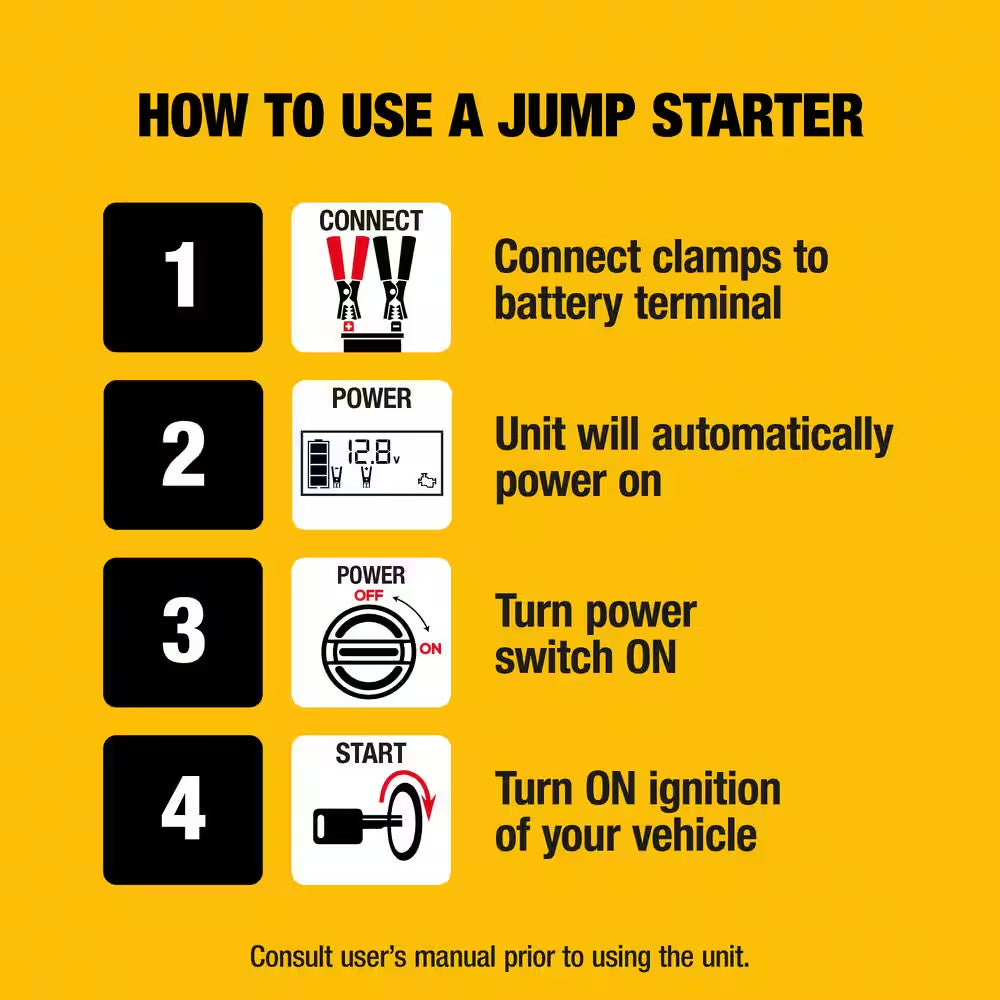 HOW TO USE A JUMP STARTER

1

CONNECT

Connect clamps to battery terminal

2

POWER

12.8v

Unit will automatically power on

3

POWER

OFF

ON

Turn power switch ON

4

START

Turn ON ignition of your vehicle

Consult user's manual prior to using the unit.